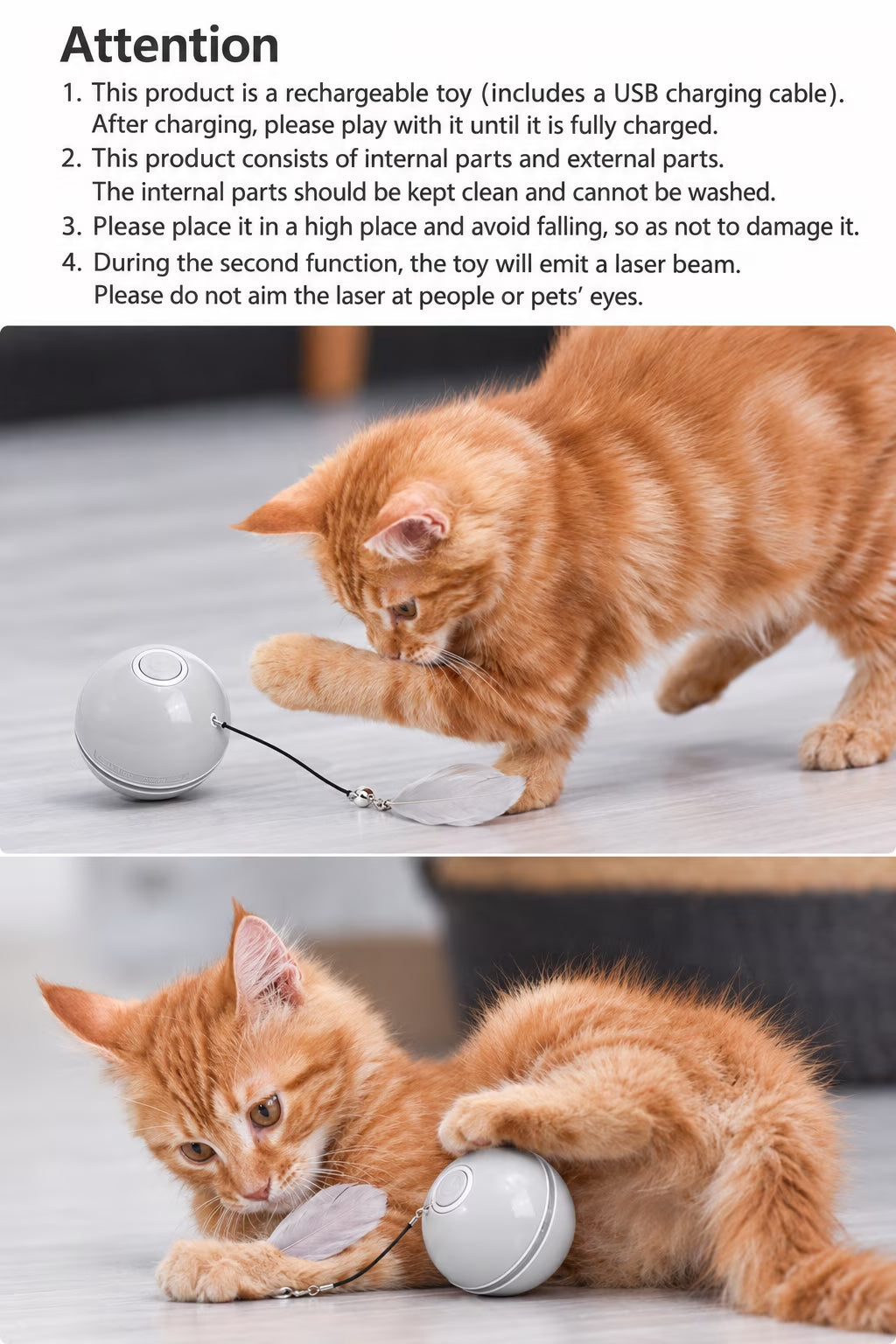 Attention

1. This product is a rechargeable toy (includes a USB charging cable). After charging, please play with it until it is fully charged.
2. This product consists of internal parts and external parts. The internal parts should be kept clean and cannot be washed.
3. Please place it in a high place and avoid falling, so as not to damage it.
4. During the second function, the toy will emit a laser beam. Please do not aim the laser at people or pets' eyes.