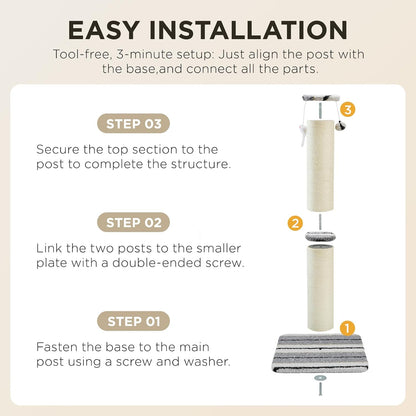 EASY INSTALLATION

Tool-free, 3-minute setup: Just align the post with the base,and connect all the parts.

STEP 03

Secure the top section to the post to complete the structure.

STEP 02

Link the two posts to the smaller plate with a double-ended screw.

STEP 01

Fasten the base to the main post using a screw and washer.

3

2

1