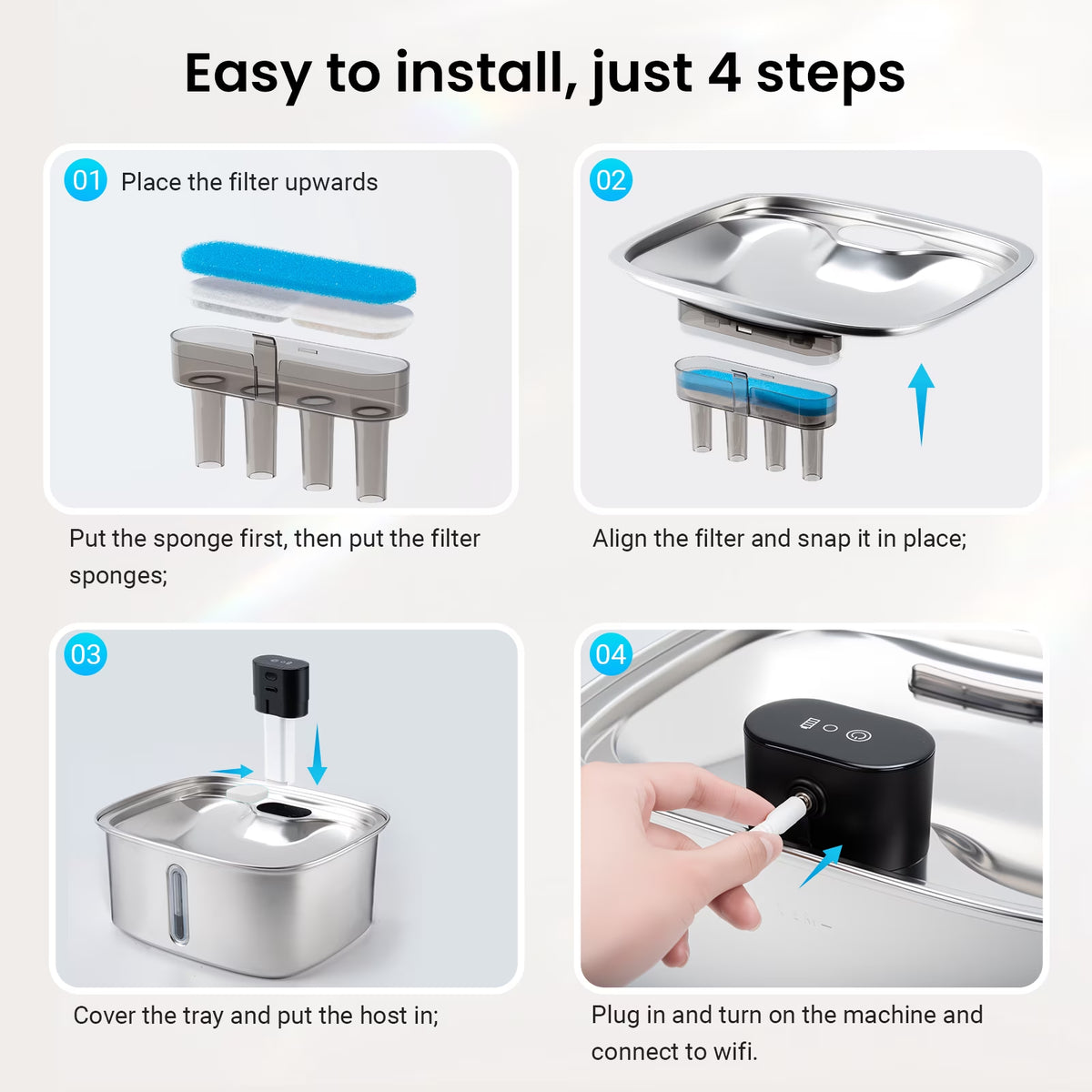 Easy to install, just 4 steps

01 Place the filter upwards

Put the sponge first, then put the filter sponges;

02

Align the filter and snap it in place;

03

Cover the tray and put the host in;

04

Plug in and turn on the machine and connect to wifi.